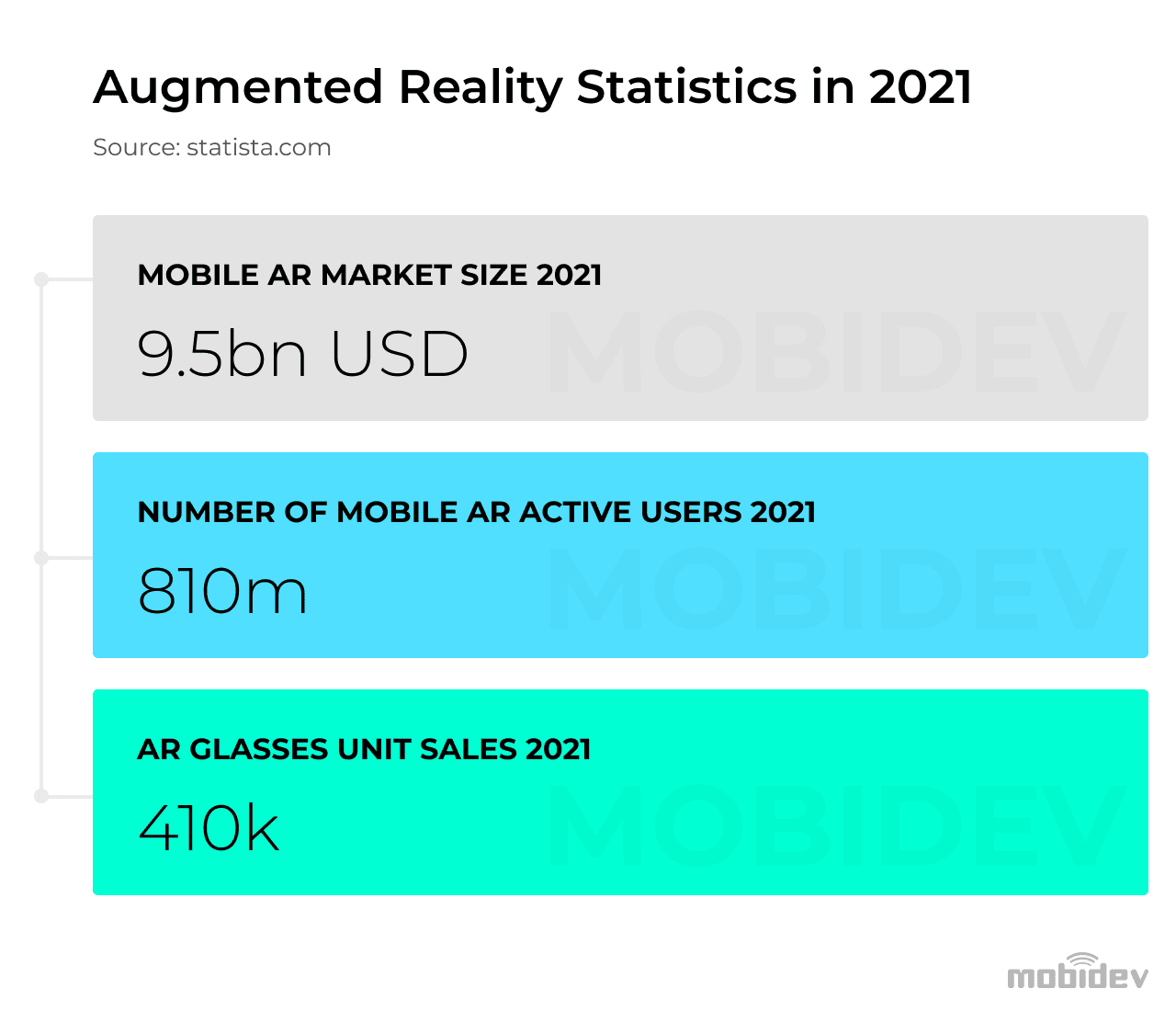 Augmented Reality Statistics in 2021

Source: statista.com

MOBILE AR MARKET SIZE 2021

9.5bn USD

MOBIDEV

NUMBER OF MOBILE AR ACTIVE USERS 2021

810m

MOBIDEV

AR GLASSES UNIT SALES 2021

410k

MOBIDEV

mobidev